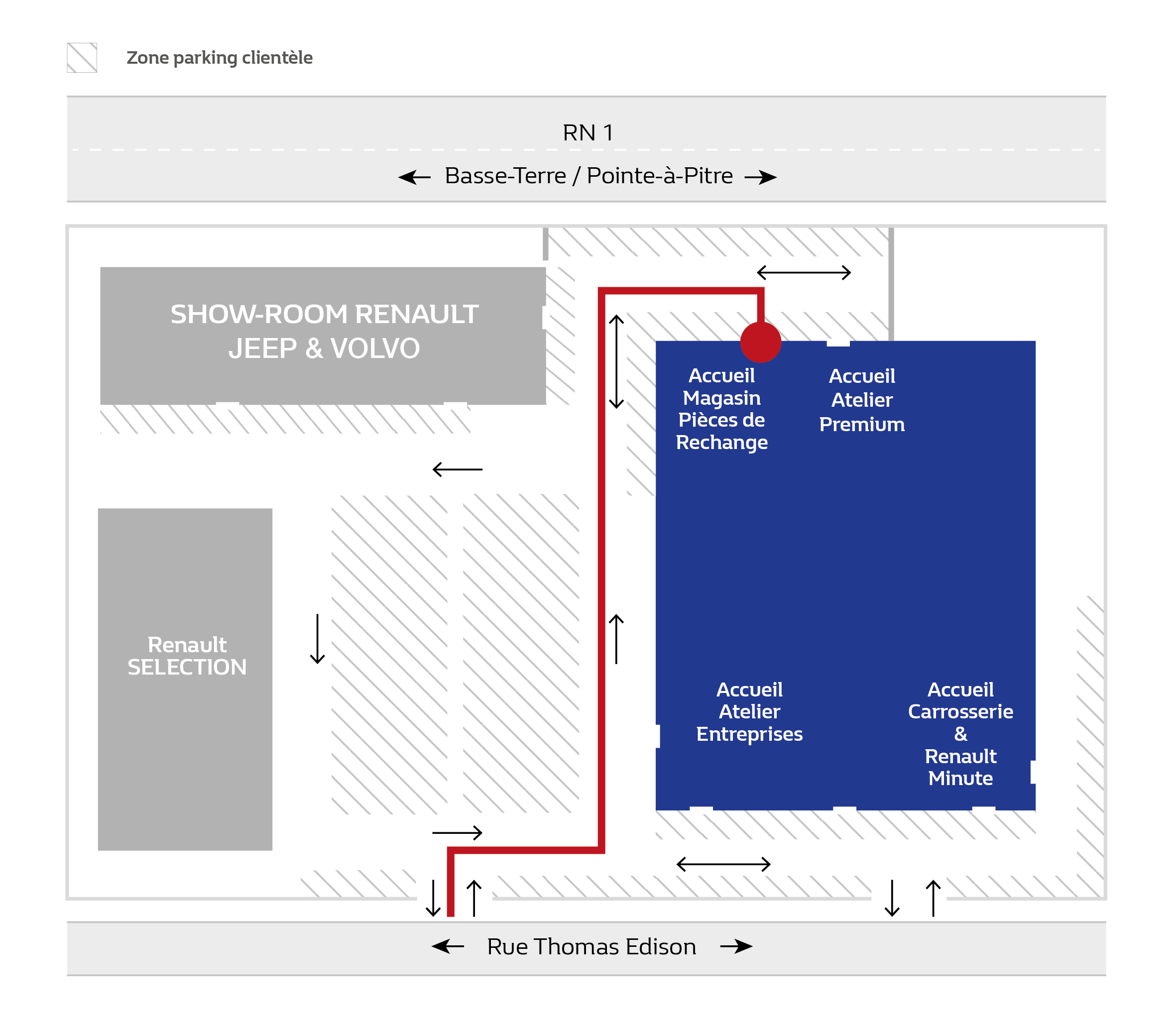 Zone parking clientèle

RN 1

Basse-Terre / Pointe-à-Pitre

SHOW-ROOM RENAULT JEEP & VOLVO

Accueil Magasin Pièces de Rechange

Accueil Atelier Premium

Renault SELECTION

Accueil Atelier Entreprises

Accueil Carrosserie & Renault Minute

Rue Thomas Edison